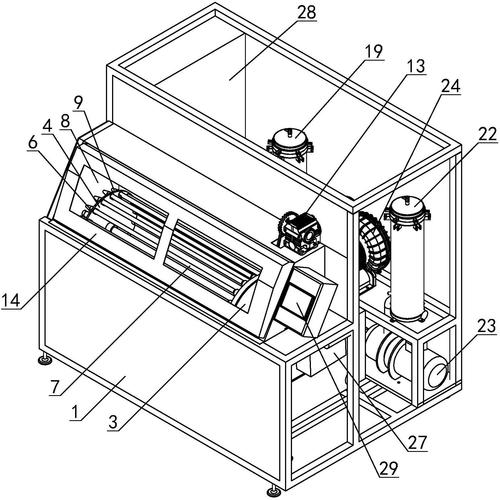 28
19
13
24
22
9
8
4
6
14
7
1
3
23
27
29